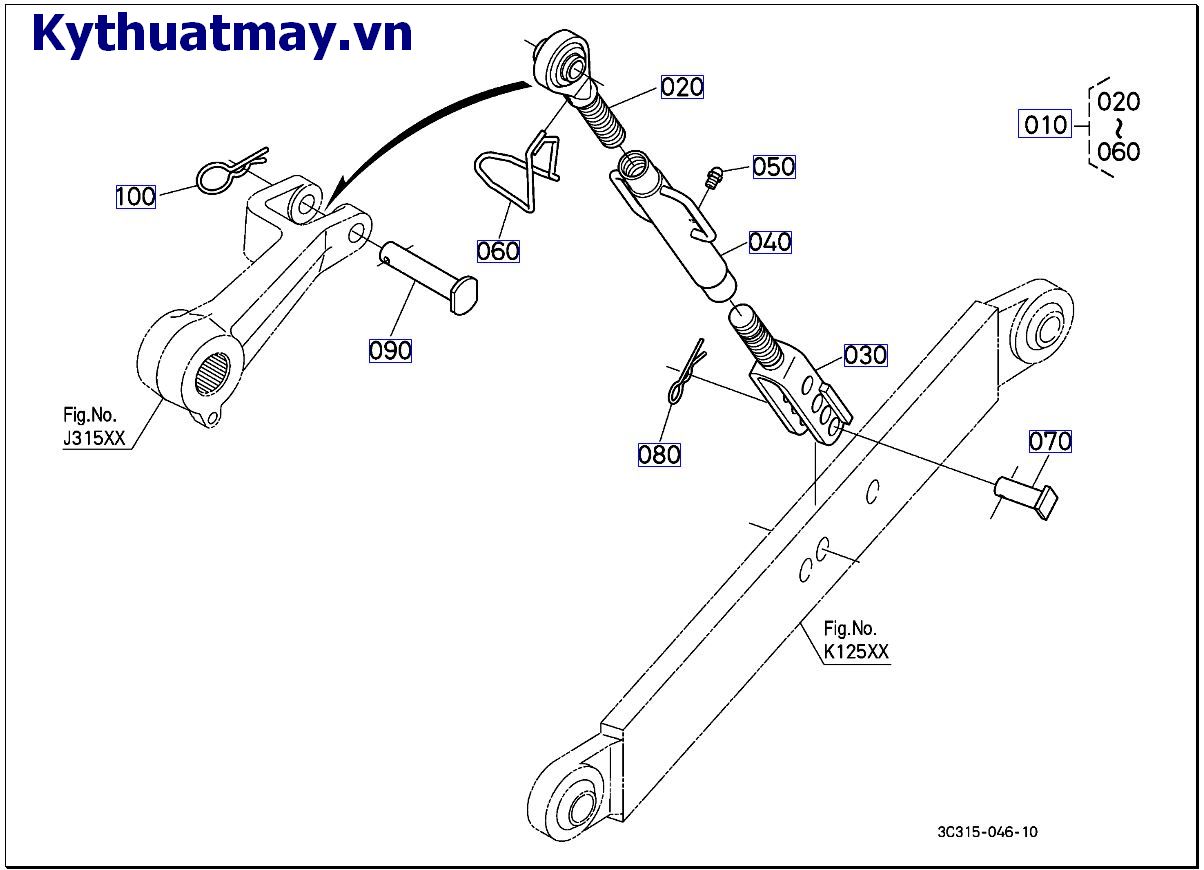 Kythuatmay.vn

020

010 020 ~ 060

050

100

060

040

090

030

Fig.No. J315XX

080

070

Fig.No. K125XX

3C315-046-10